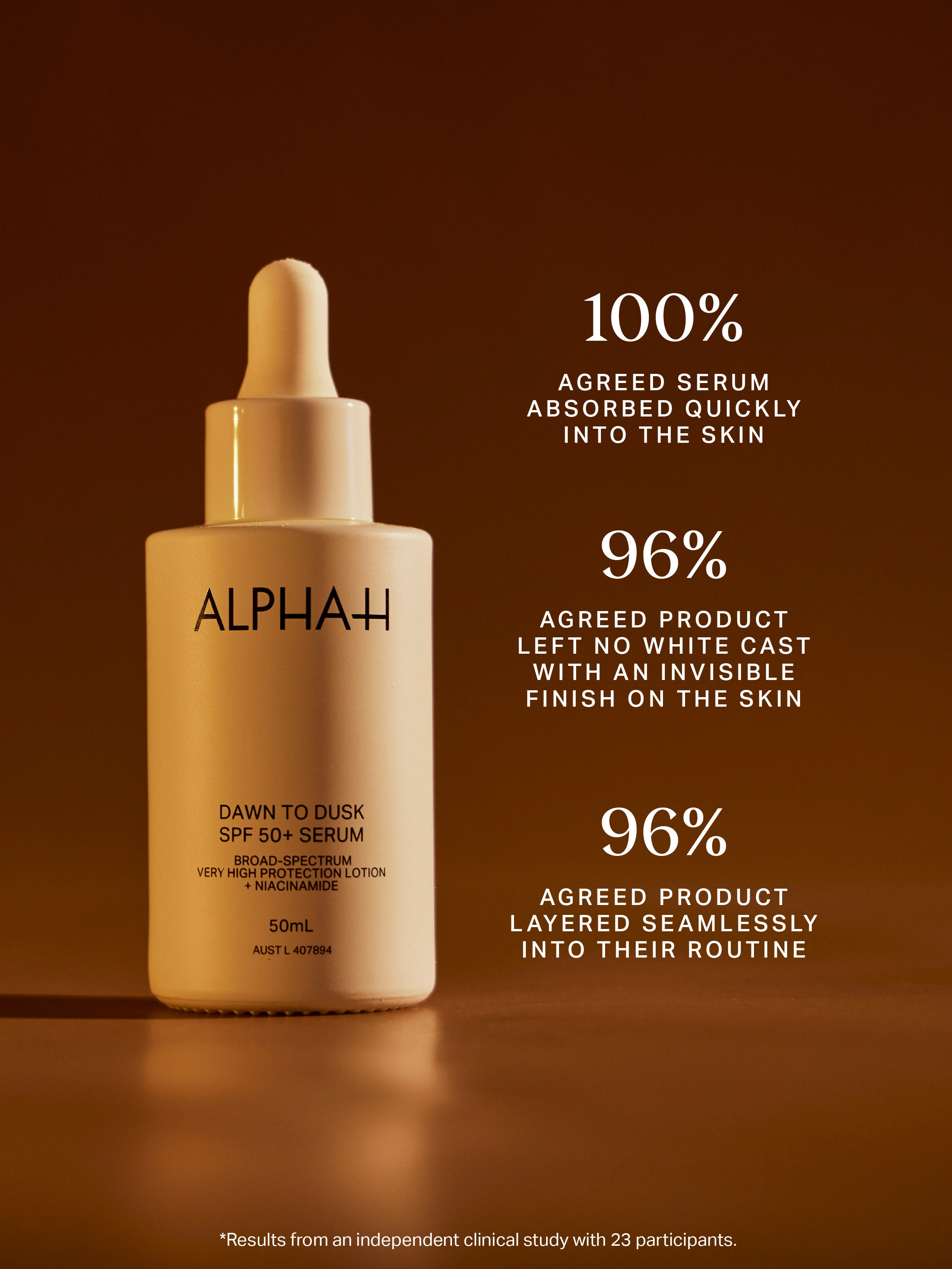 ALPHA-H

DAWN TO DUSK
SPF 50+ SERUM

BROAD-SPECTRUM
VERY HIGH PROTECTION LOTION
+ NIACINAMIDE

50mL

AUST L 407894

100%

AGREED SERUM ABSORBED QUICKLY INTO THE SKIN

96%

AGREED PRODUCT LEFT NO WHITE CAST WITH AN INVISIBLE FINISH ON THE SKIN

96%

AGREED PRODUCT LAYERED SEAMLESSLY INTO THEIR ROUTINE

*Results from an independent clinical study with 23 participants.