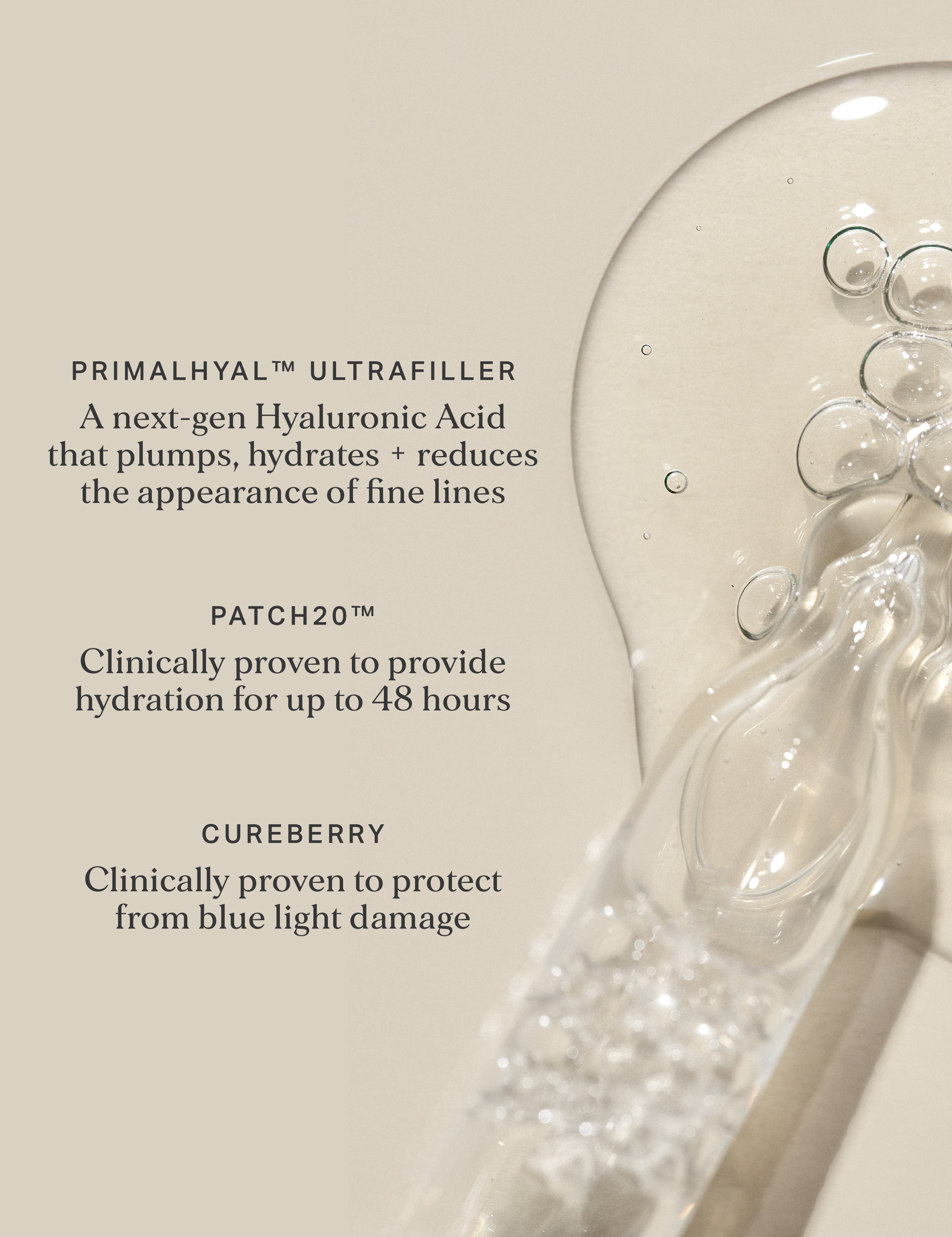 PRIMALHYAL™ ULTRAFILLER

A next-gen Hyaluronic Acid that plumps, hydrates + reduces the appearance of fine lines

PATCH20™

Clinically proven to provide hydration for up to 48 hours

CUREBERRY

Clinically proven to protect from blue light damage