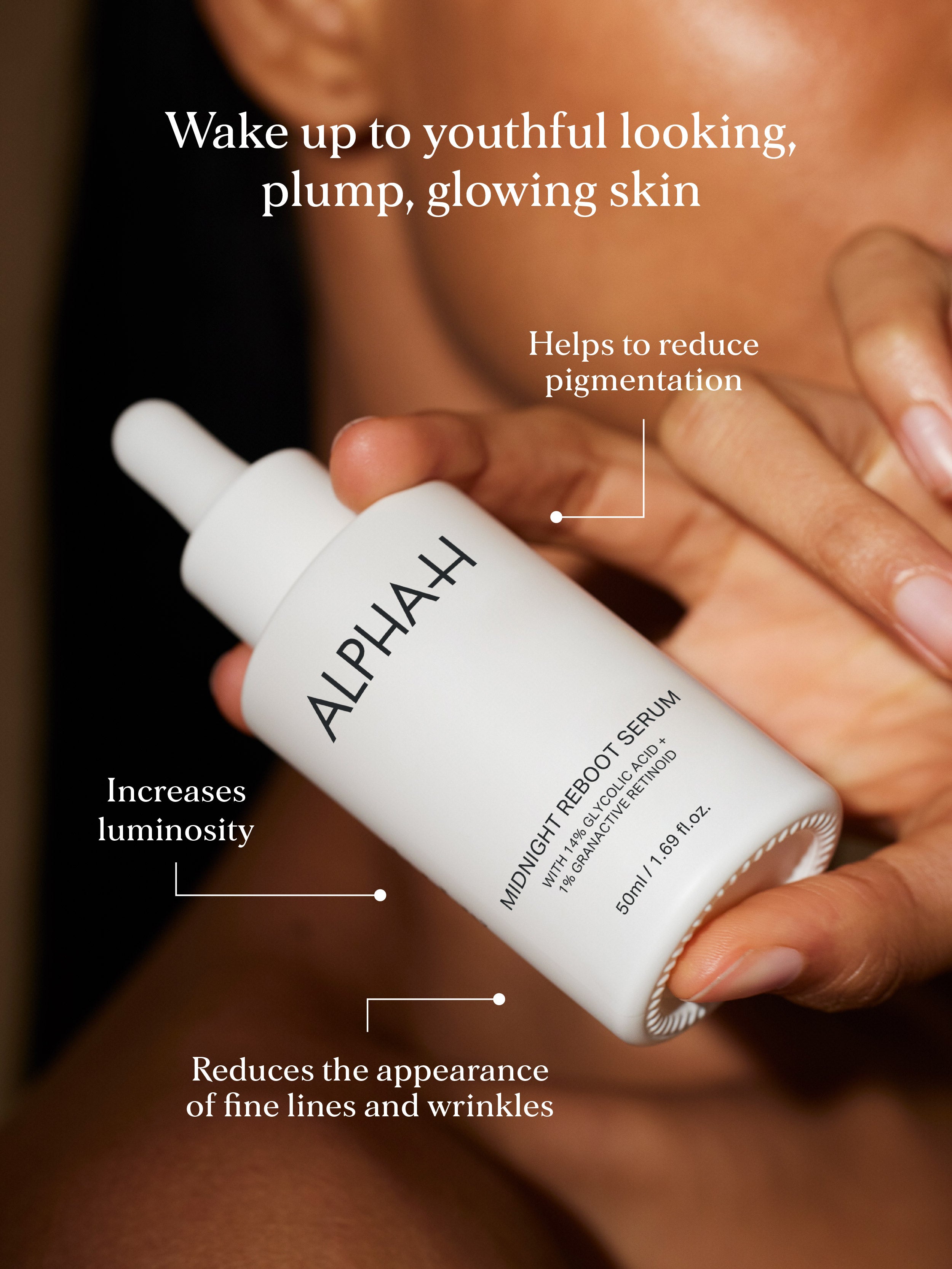 Wake up to youthful looking, plump, glowing skin

Helps to reduce pigmentation

ALPHA-H

MIDNIGHT REBOOT SERUM
WITH 14% GLYCOLIC ACID + 1% GRANACTIVE RETINOID
50ml / 1.69 fl.oz.

Increases luminosity

Reduces the appearance of fine lines and wrinkles