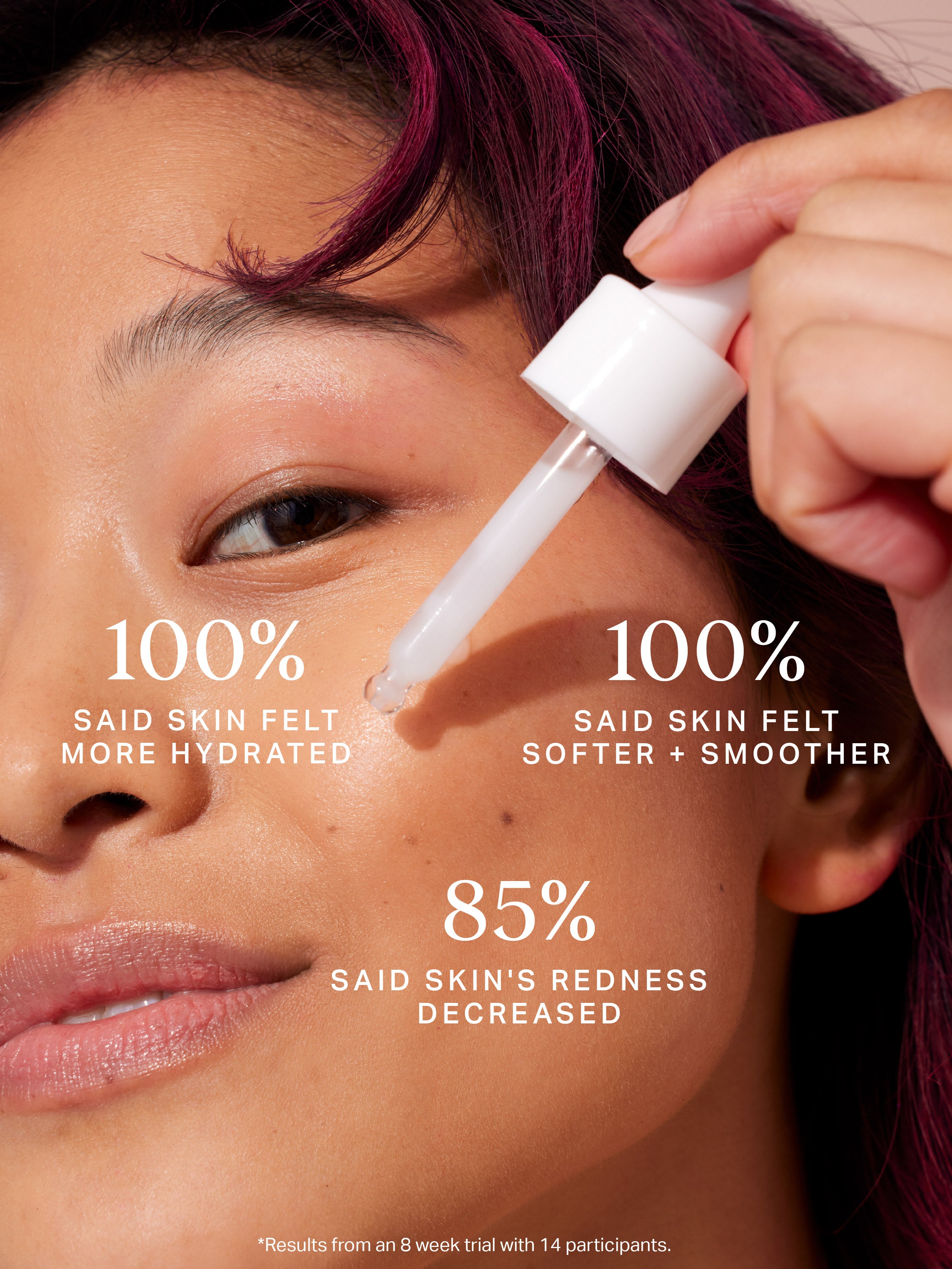 100%
SAID SKIN FELT MORE HYDRATED

100%
SAID SKIN FELT SOFTER + SMOOTHER

85%
SAID SKIN'S REDNESS DECREASED

*Results from an 8 week trial with 14 participants.