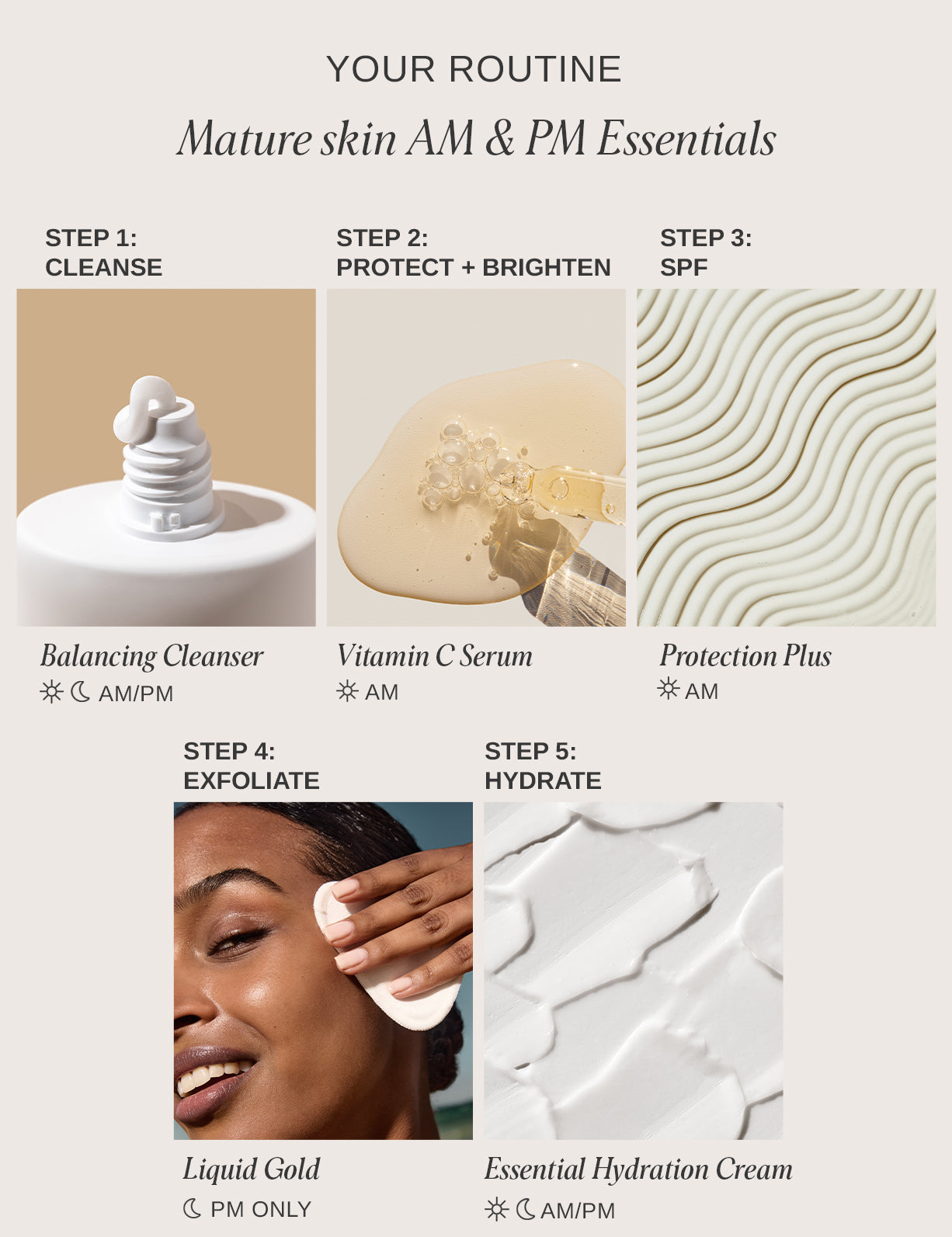 YOUR ROUTINE

Mature skin AM & PM Essentials

STEP 1:
CLEANSE

Balancing Cleanser
AM/PM

STEP 2:
PROTECT + BRIGHTEN

Vitamin C Serum
AM

STEP 3:
SPF

Protection Plus
AM

STEP 4:
EXFOLIATE

Liquid Gold
PM ONLY

STEP 5:
HYDRATE

Essential Hydration Cream
AM/PM