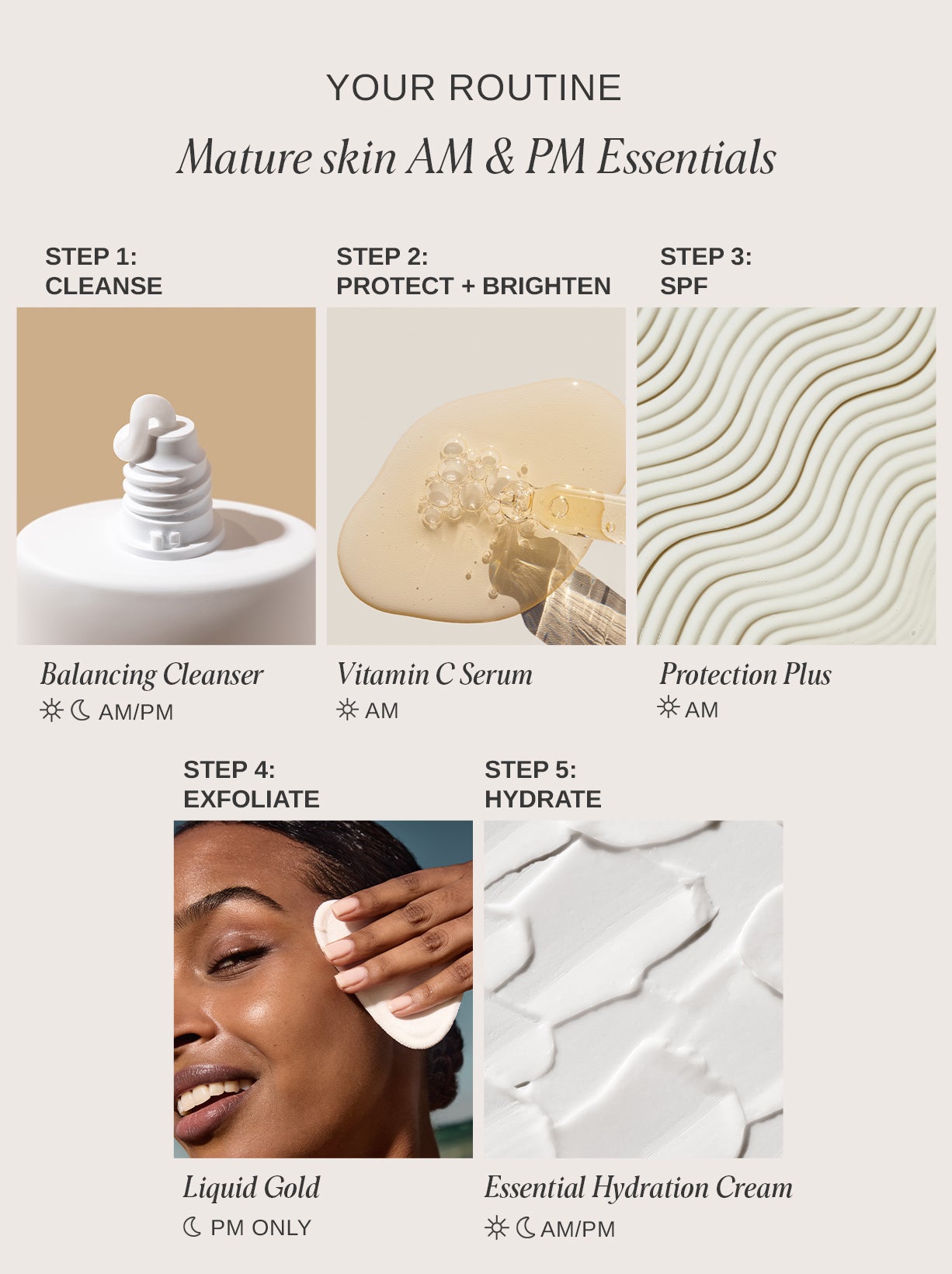 YOUR ROUTINE

Mature skin AM & PM Essentials

STEP 1:
CLEANSE

Balancing Cleanser
AM/PM

STEP 2:
PROTECT + BRIGHTEN

Vitamin C Serum
AM

STEP 3:
SPF

Protection Plus
AM

STEP 4:
EXFOLIATE

Liquid Gold
PM ONLY

STEP 5:
HYDRATE

Essential Hydration Cream
AM/PM