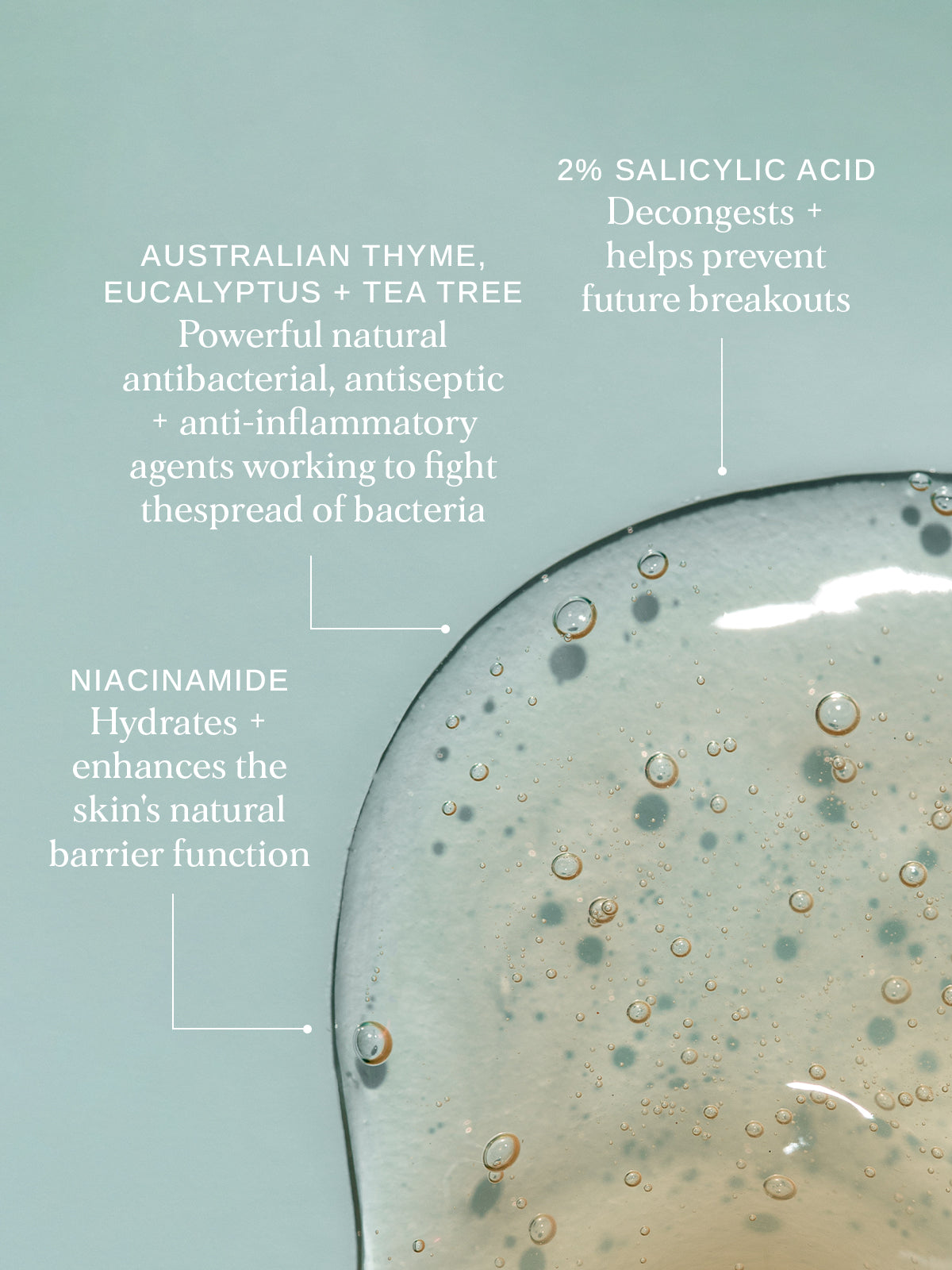 2% SALICYLIC ACID
Decongests + helps prevent future breakouts

AUSTRALIAN THYME, EUCALYPTUS + TEA TREE
Powerful natural antibacterial, antiseptic + anti-inflammatory agents working to fight thespread of bacteria

NIACINAMIDE
Hydrates + enhances the skin's natural barrier function