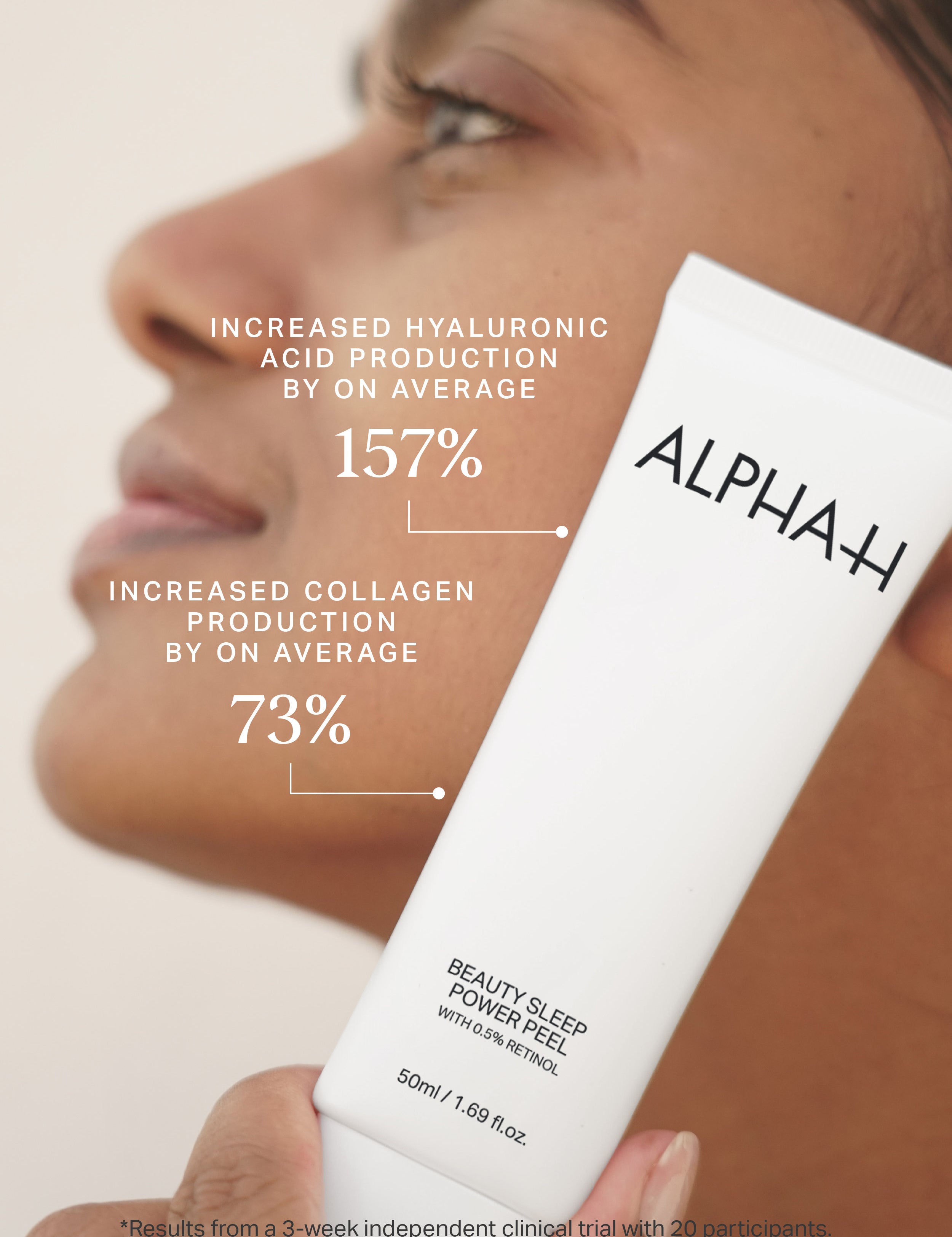 INCREASED HYALURONIC ACID PRODUCTION BY ON AVERAGE

157%

INCREASED COLLAGEN PRODUCTION BY ON AVERAGE

73%

ALPHA-H

BEAUTY SLEEP POWER PEEL
WITH 0.5% RETINOL

50ml / 1.69 fl.oz.

*Results from a 3-week independent clinical trial with 20 participants.