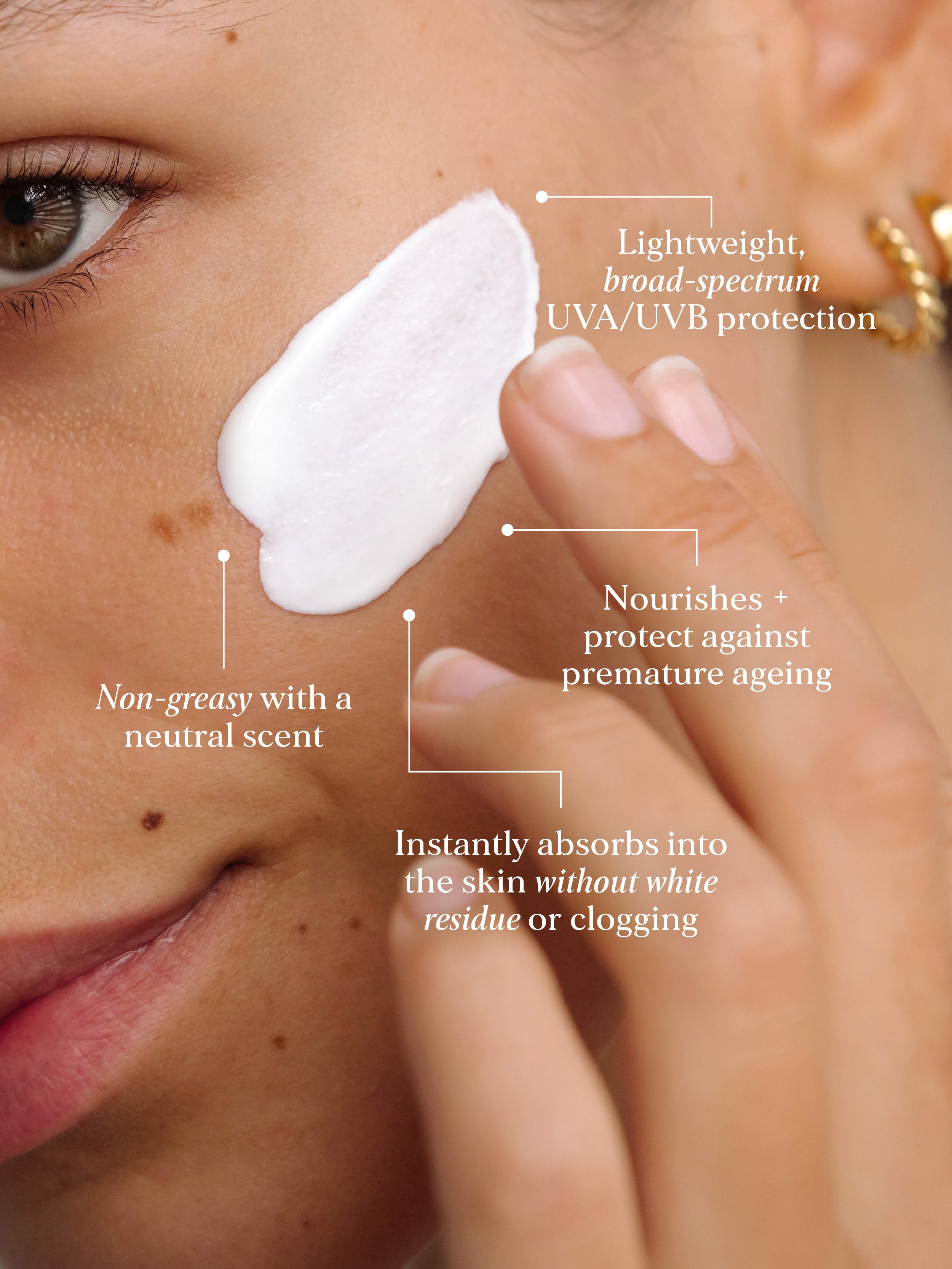 Lightweight, broad-spectrum UVA/UVB protection

Nourishes + protect against premature ageing

Non-greasy with a neutral scent

Instantly absorbs into the skin without white residue or clogging