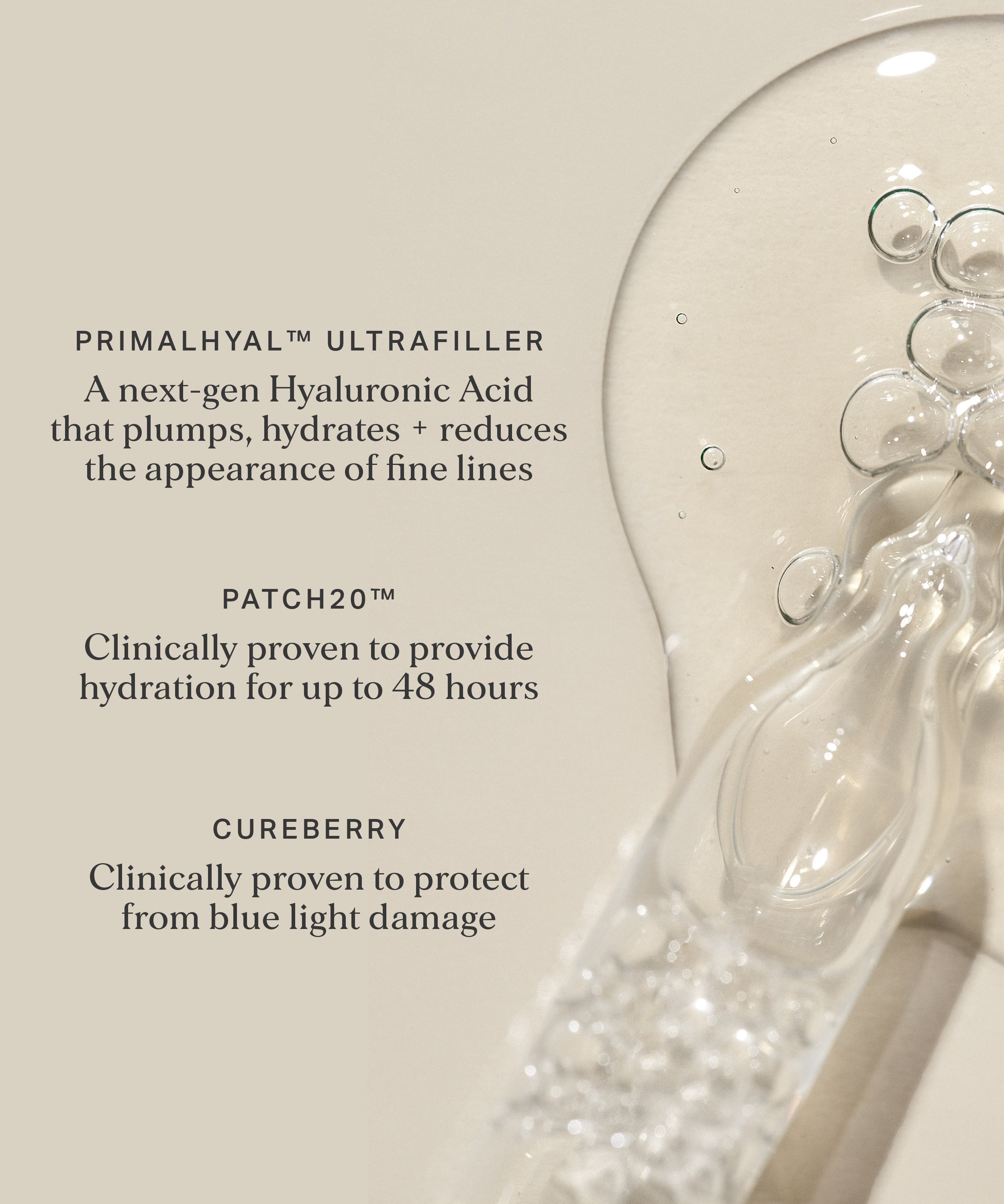 PRIMALHYAL™ ULTRAFILLER

A next-gen Hyaluronic Acid that plumps, hydrates + reduces the appearance of fine lines

PATCH20™

Clinically proven to provide hydration for up to 48 hours

CUREBERRY

Clinically proven to protect from blue light damage