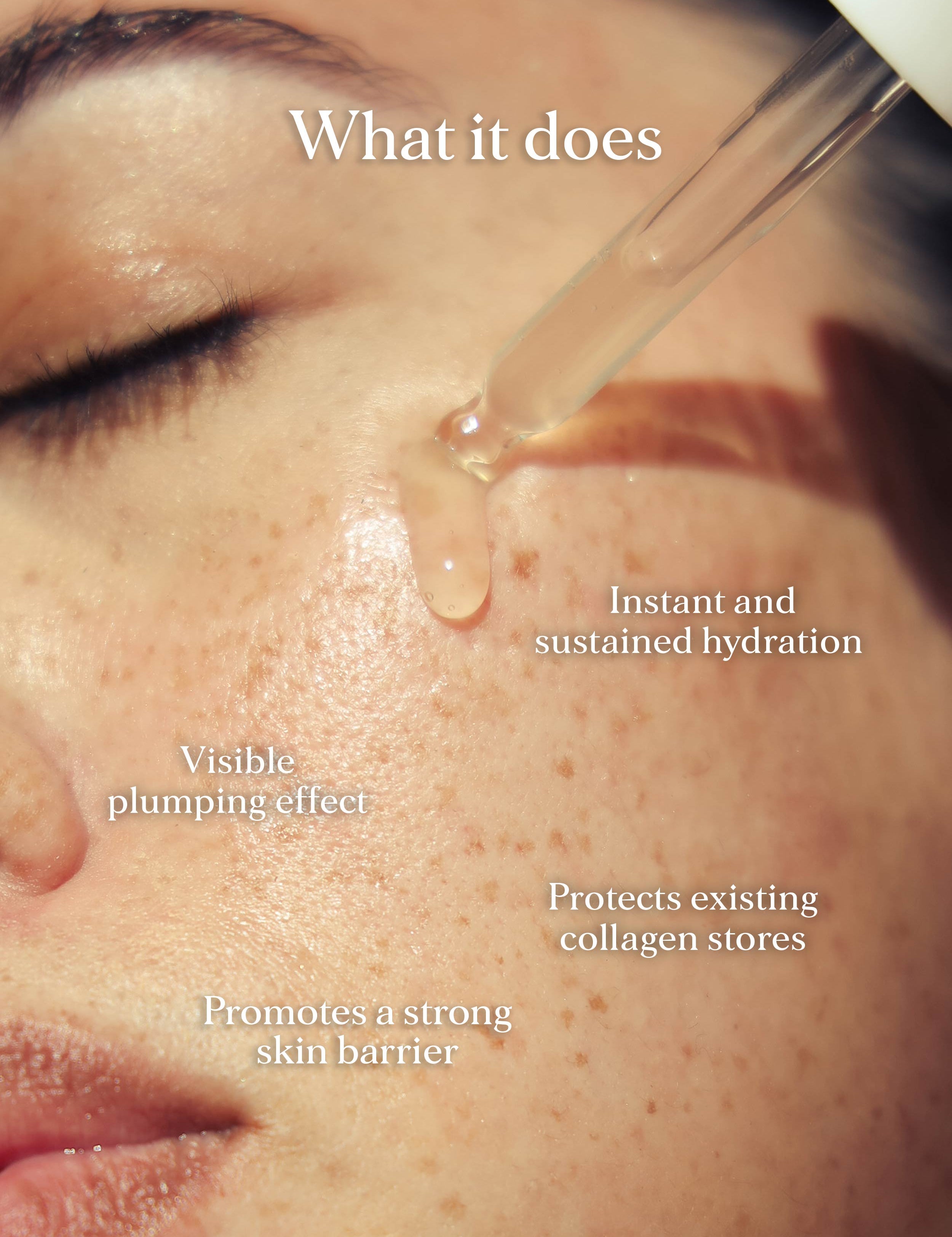 What it does

Instant and sustained hydration

Visible plumping effect

Protects existing collagen stores

Promotes a strong skin barrier