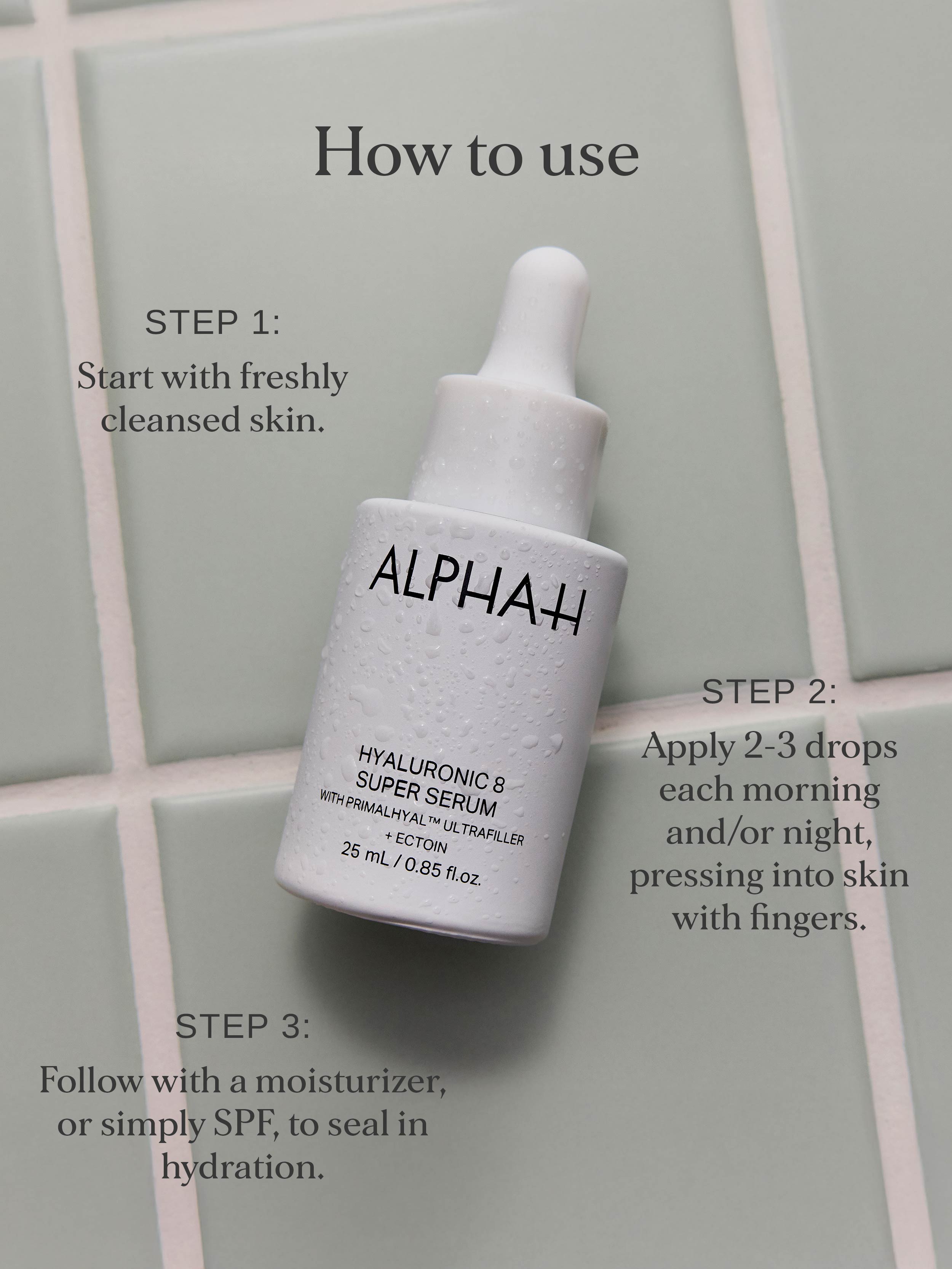 How to use

STEP 1:
Start with freshly cleansed skin.

ALPHA-H

HYALURONIC 8
SUPER SERUM
WITH PRIMALHYAL™ ULTRAFILLER
+ ECTOIN
25 mL / 0.85 fl.oz.

STEP 2:
Apply 2-3 drops each morning and/or night, pressing into skin with fingers.

STEP 3:
Follow with a moisturizer, or simply SPF, to seal in hydration.