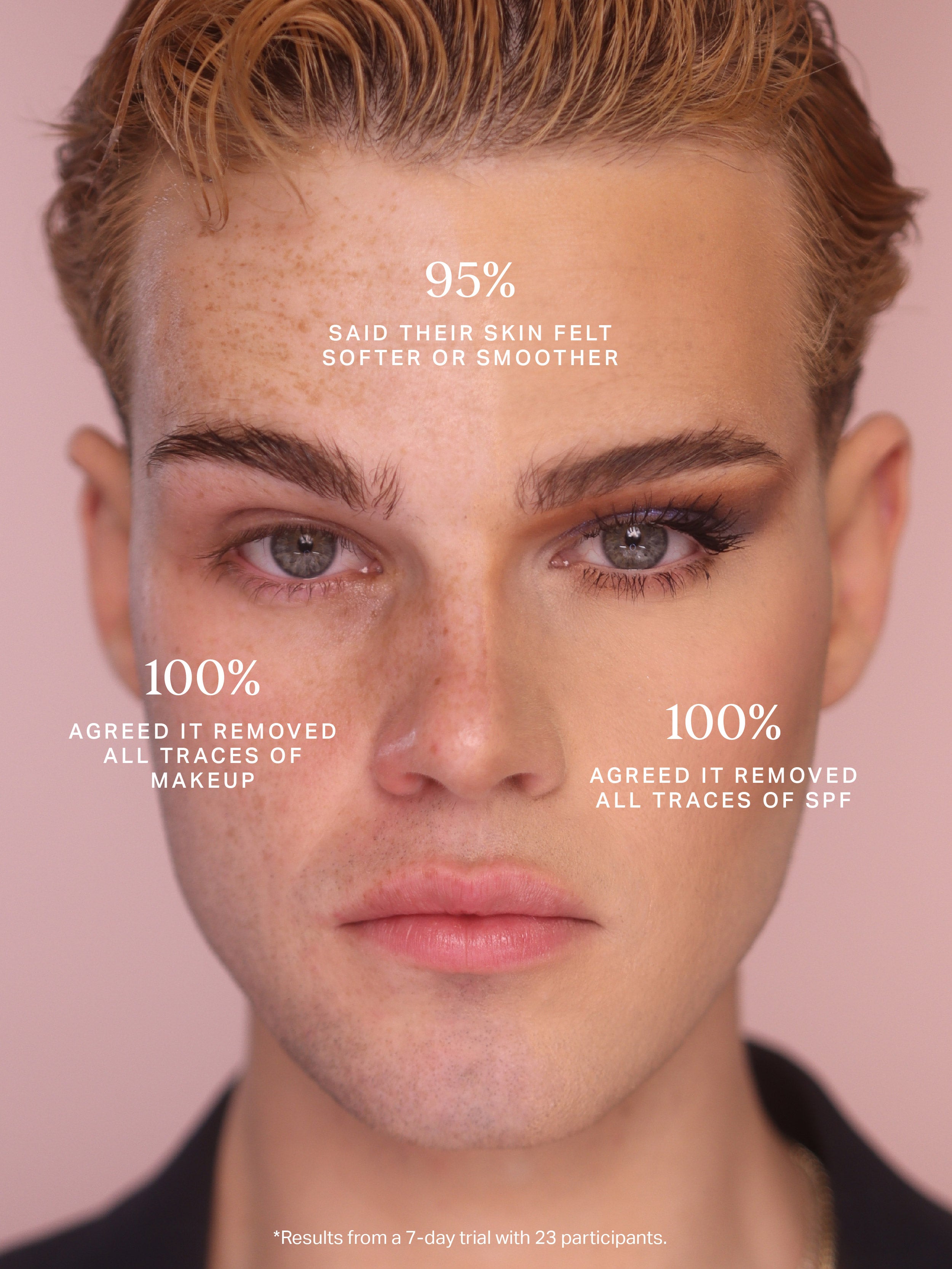 95%

SAID THEIR SKIN FELT SOFTER OR SMOOTHER

100%

AGREED IT REMOVED ALL TRACES OF MAKEUP

100%

AGREED IT REMOVED ALL TRACES OF SPF

*Results from a 7-day trial with 23 participants.