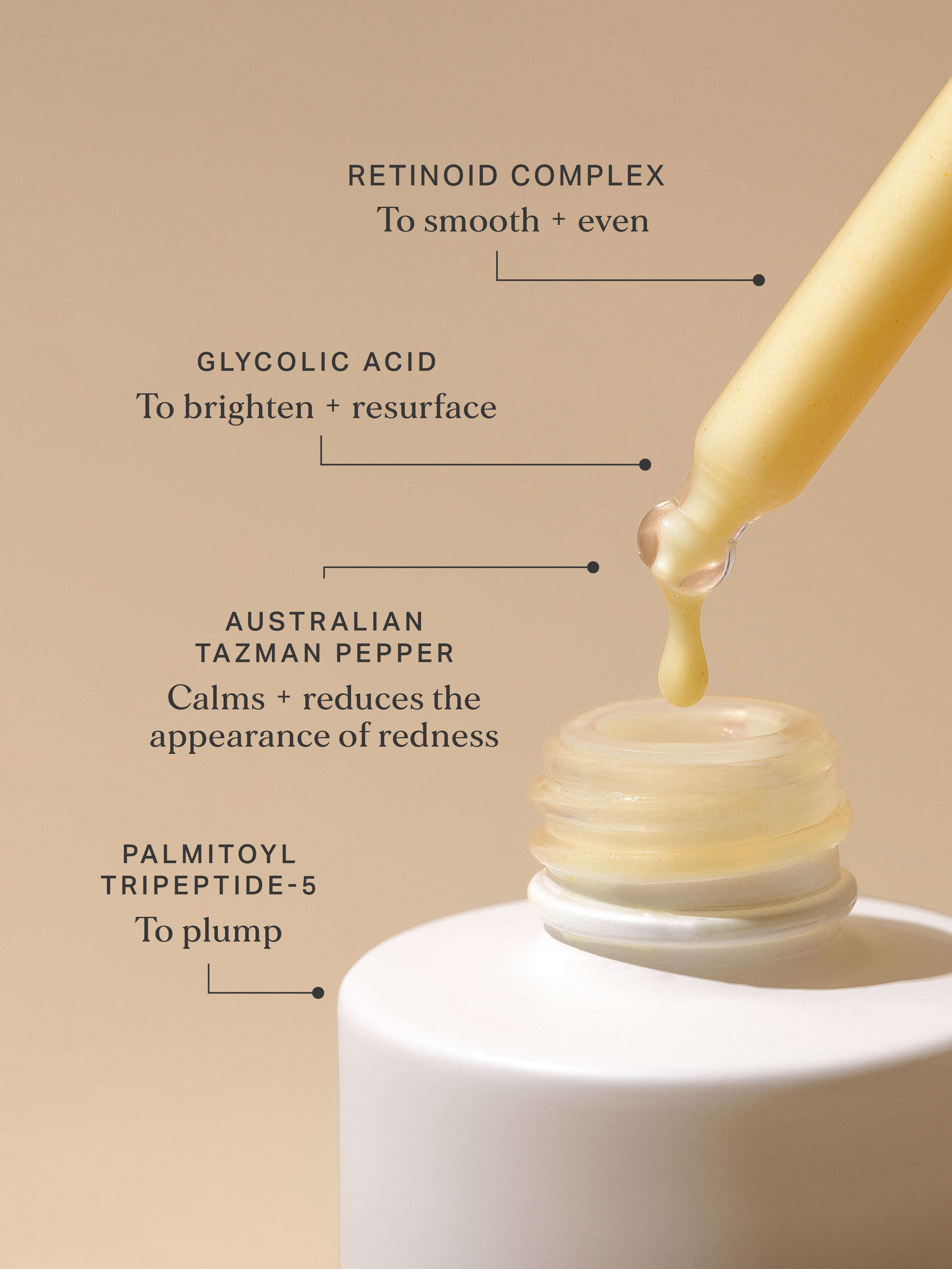 RETINOID COMPLEX
To smooth + even

GLYCOLIC ACID
To brighten + resurface

AUSTRALIAN TAZMAN PEPPER
Calms + reduces the appearance of redness

PALMITOYL TRIPEPTIDE-5
To plump