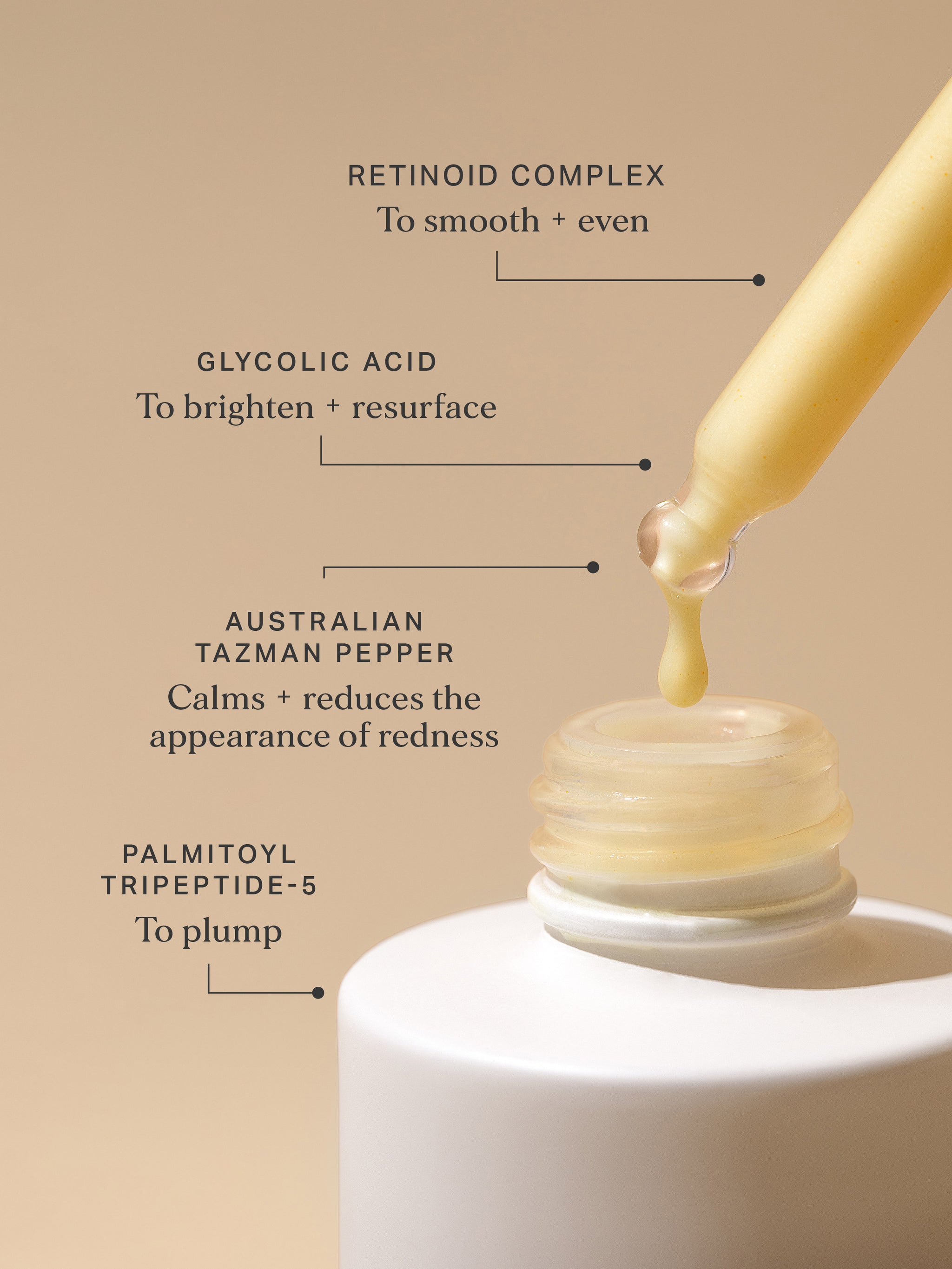 RETINOID COMPLEX
To smooth + even

GLYCOLIC ACID
To brighten + resurface

AUSTRALIAN TAZMAN PEPPER
Calms + reduces the appearance of redness

PALMITOYL TRIPEPTIDE-5
To plump