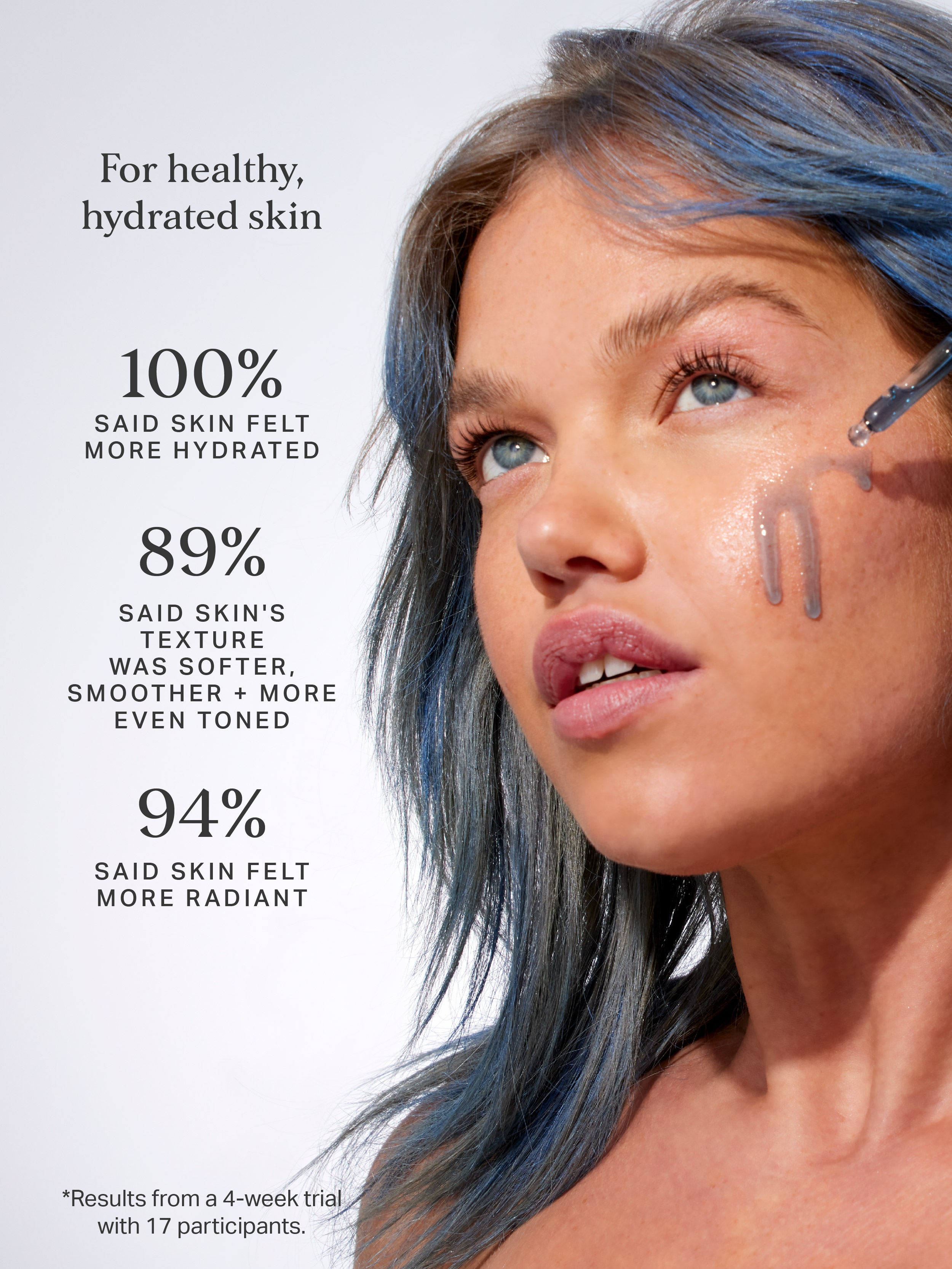 For healthy, hydrated skin

100%
SAID SKIN FELT MORE HYDRATED

89%
SAID SKIN'S TEXTURE WAS SOFTER, SMOOTHER + MORE EVEN TONED

94%
SAID SKIN FELT MORE RADIANT

*Results from a 4-week trial with 17 participants.