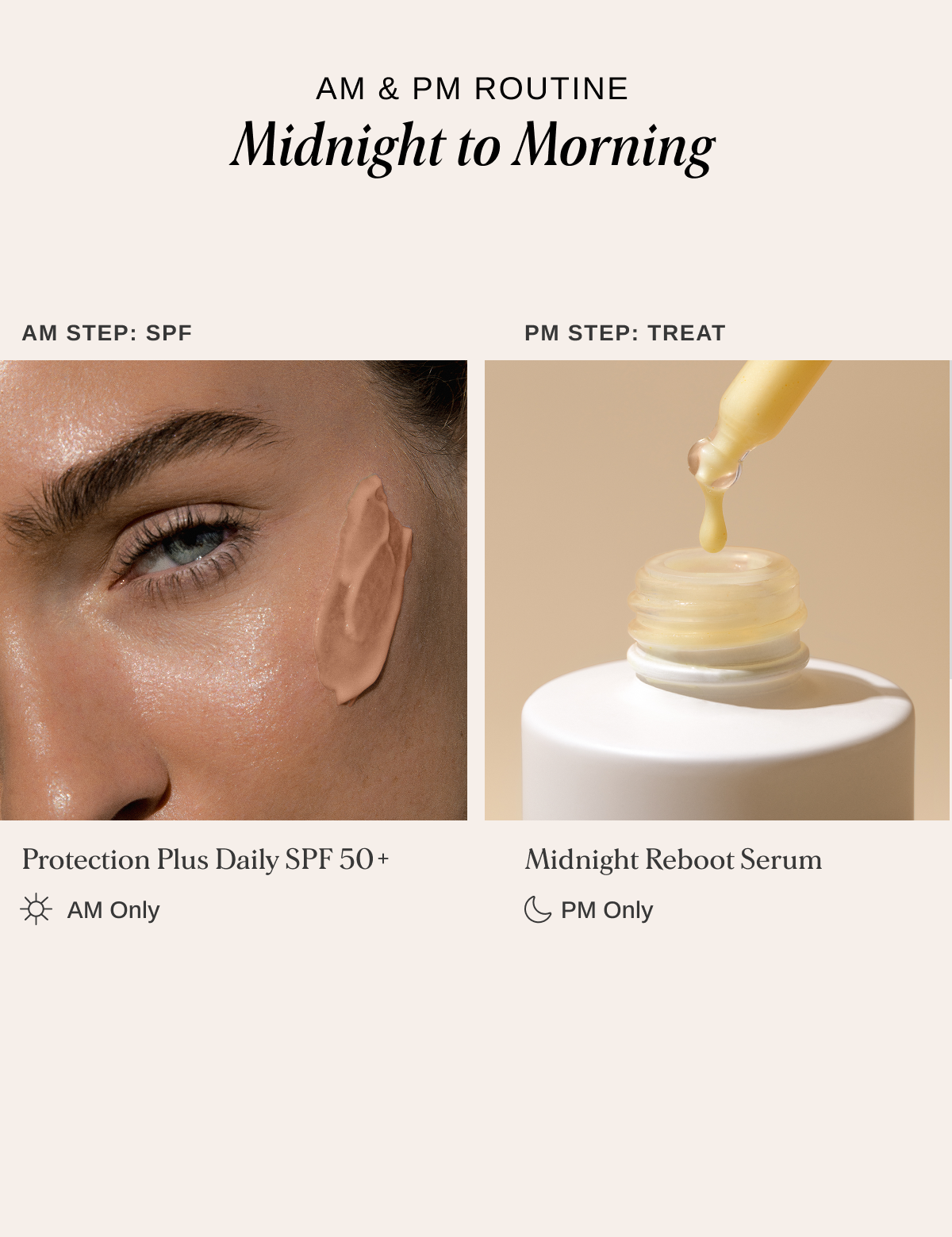 AM & PM ROUTINE
Midnight to Morning

AM STEP: SPF

Protection Plus Daily SPF 50+

AM Only

PM STEP: TREAT

Midnight Reboot Serum

PM Only