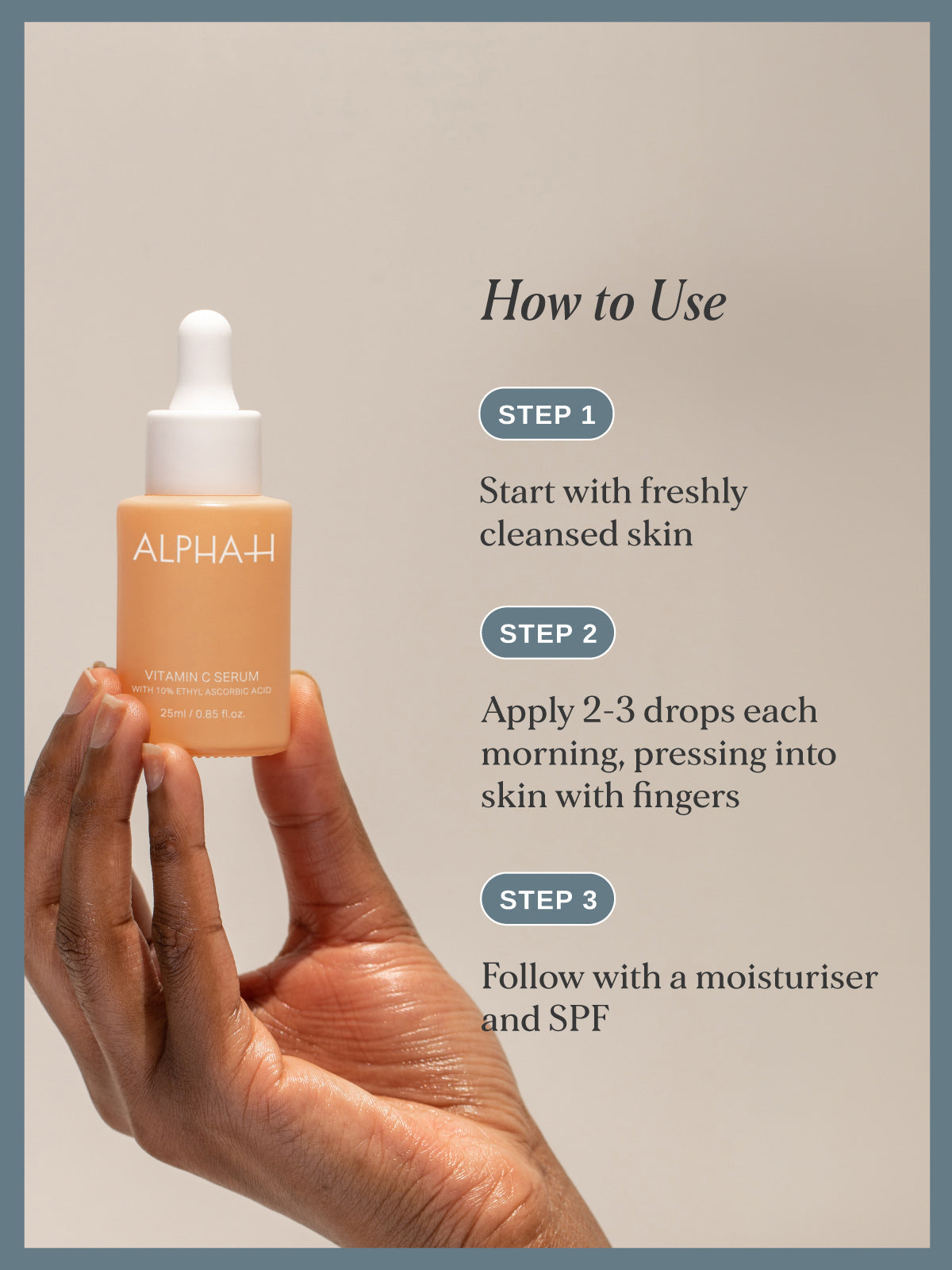 ALPHA-H

VITAMIN C SERUM
WITH 10% ETHYL ASCORBIC ACID
25ml / 0.85 fl.oz.

How to Use

STEP 1

Start with freshly cleansed skin

STEP 2

Apply 2-3 drops each morning, pressing into skin with fingers

STEP 3

Follow with a moisturiser and SPF